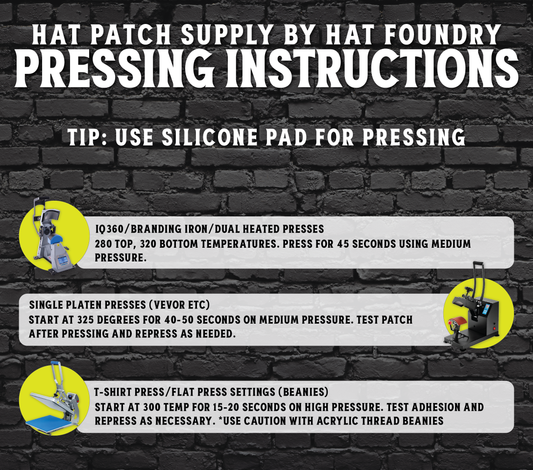 HAT PATCH SUPPLY BY HAT FOUNDRY
PRESSING INSTRUCTIONS

TIP: USE SILICONE PAD FOR PRESSING

IQ360/BRANDING IRON/DUAL HEATED PRESSES
280 TOP, 320 BOTTOM TEMPERATURES. PRESS FOR 45 SECONDS USING MEDIUM PRESSURE.

SINGLE PLATEN PRESSES (VEVOR ETC)
START AT 325 DEGREES FOR 40-50 SECONDS ON MEDIUM PRESSURE. TEST PATCH AFTER PRESSING AND REPRESS AS NEEDED.

T-SHIRT PRESS/FLAT PRESS SETTINGS (BEANIES)
START AT 300 TEMP FOR 15-20 SECONDS ON HIGH PRESSURE. TEST ADHESION AND REPRESS AS NECESSARY. *USE CAUTION WITH ACRYLIC THREAD BEANIES